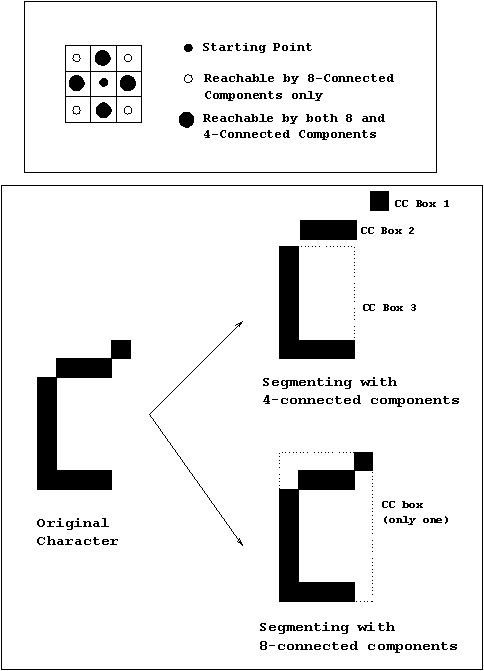 Starting Point

Reachable by 8-Connected Components only

Reachable by both 8 and 4-Connected Components

CC Box 1

CC Box 2

CC Box 3

Segmenting with 4-connected components

Original Character

CC box (only one)

Segmenting with 8-connected components